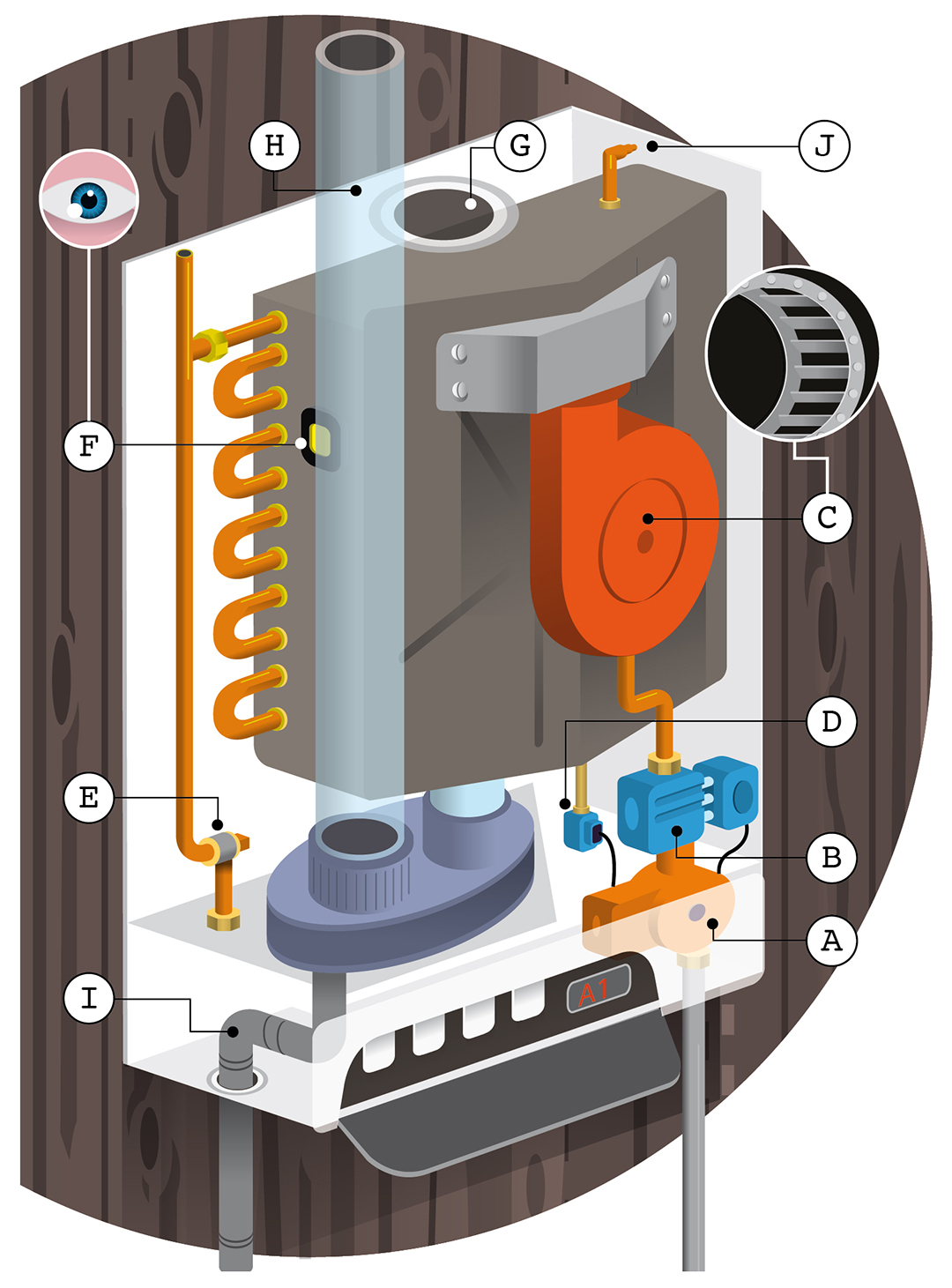 H
G
J
F
C
D
E
B
A
I
A1